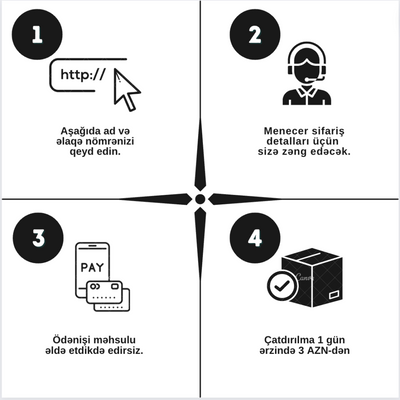 1

http://

Aşağıda ad və əlaqə nömrənizi qeyd edin.

2

Menecer sifariş detalları üçün sizə zəng edəcək.

3

PAY

Ödənişi məhsulu əldə etdikdə edirsiz.

4

Canva

Çatdırılma 1 gün ərzində 3 AZN-dən