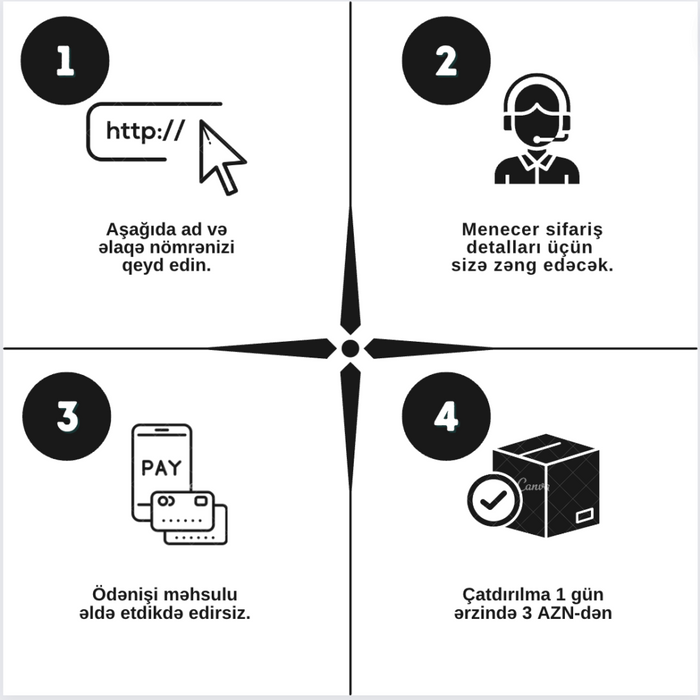 1

http://

Aşağıda ad və əlaqə nömrənizi qeyd edin.

2

Menecer sifariş detalları üçün sizə zəng edəcək.

3

PAY

Ödənişi məhsulu əldə etdikdə edirsiz.

4

Canva

Çatdırılma 1 gün ərzində 3 AZN-dən