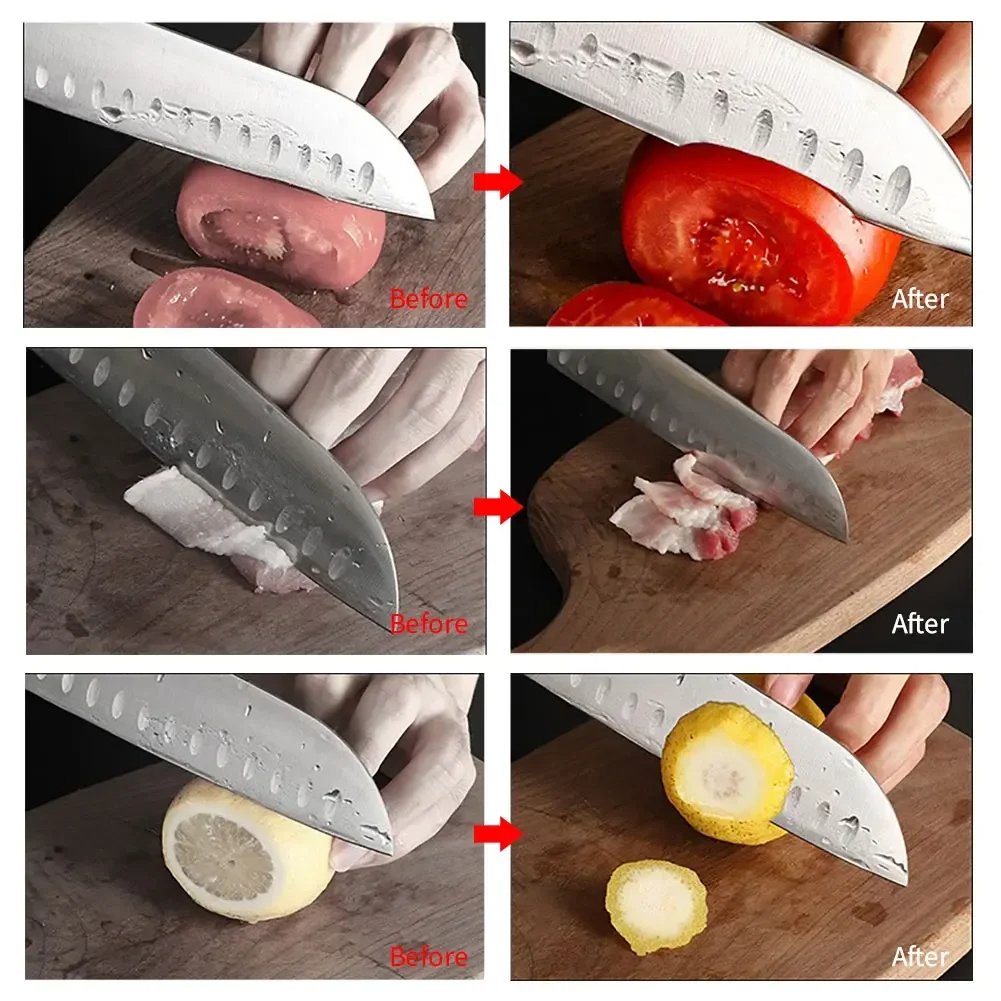 Before

After

Before

After

Before

After