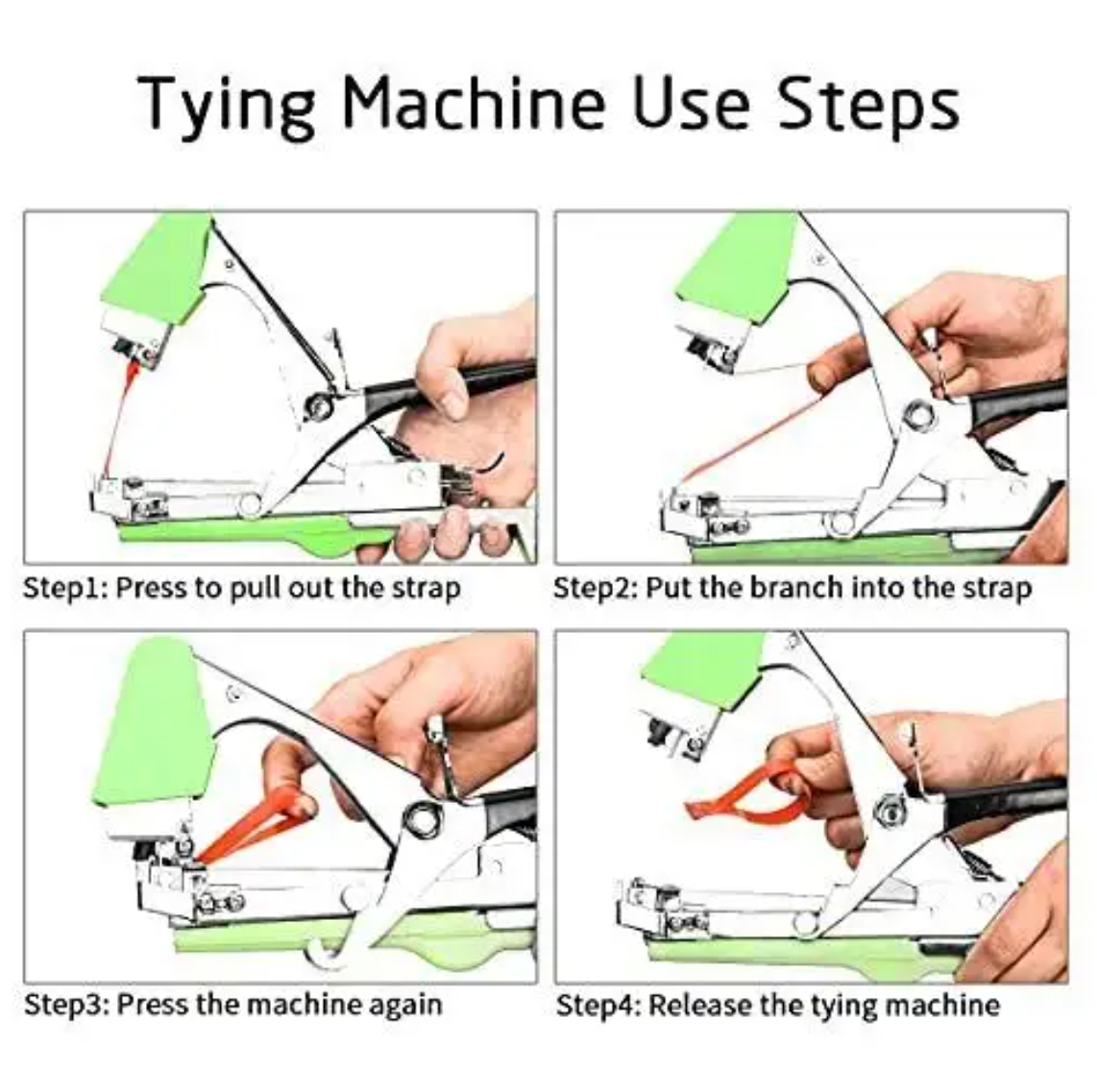 Tying Machine Use Steps

Step1: Press to pull out the strap

Step2: Put the branch into the strap

Step3: Press the machine again

Step4: Release the tying machine