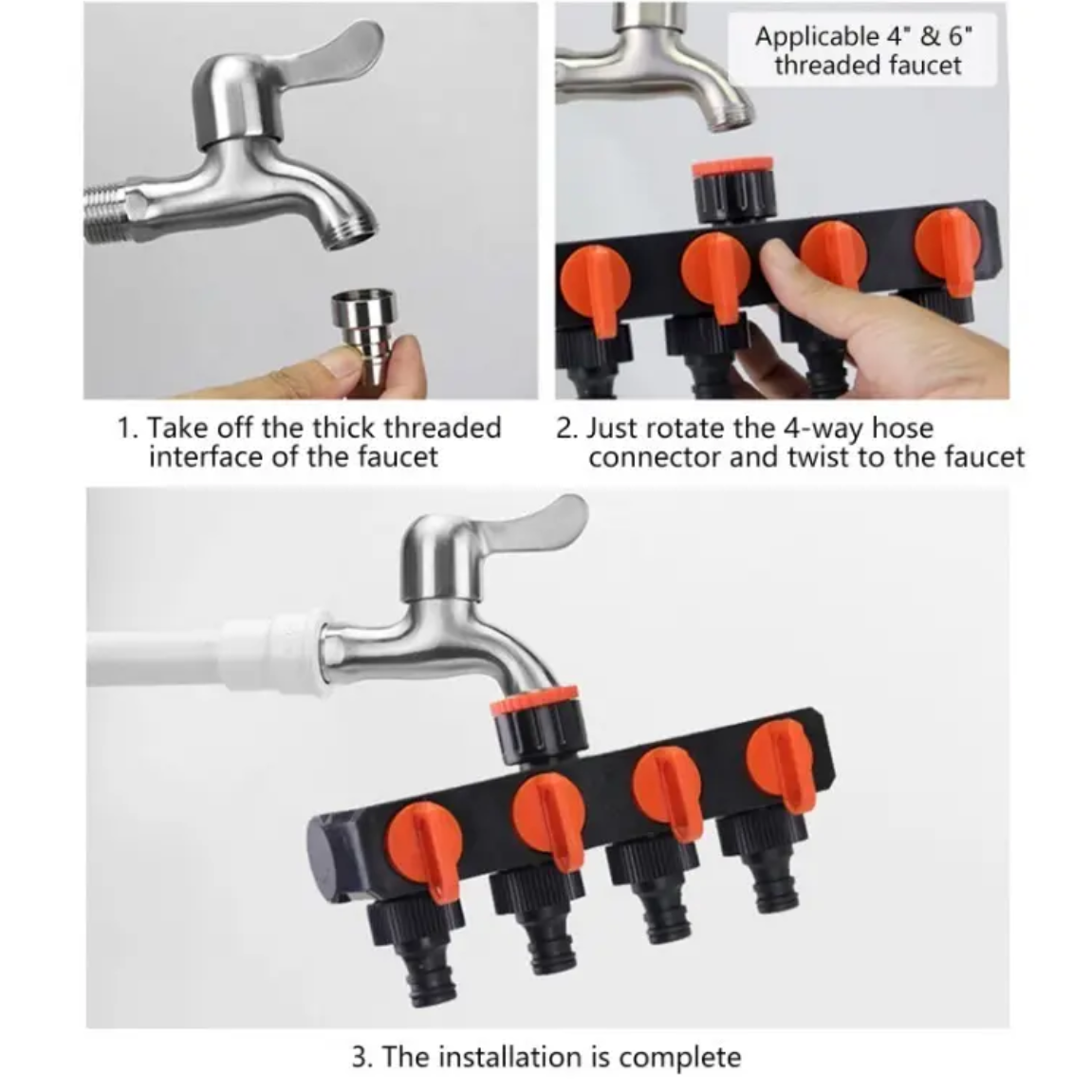 Applicable 4" & 6" threaded faucet

1. Take off the thick threaded interface of the faucet

2. Just rotate the 4-way hose connector and twist to the faucet

3. The installation is complete